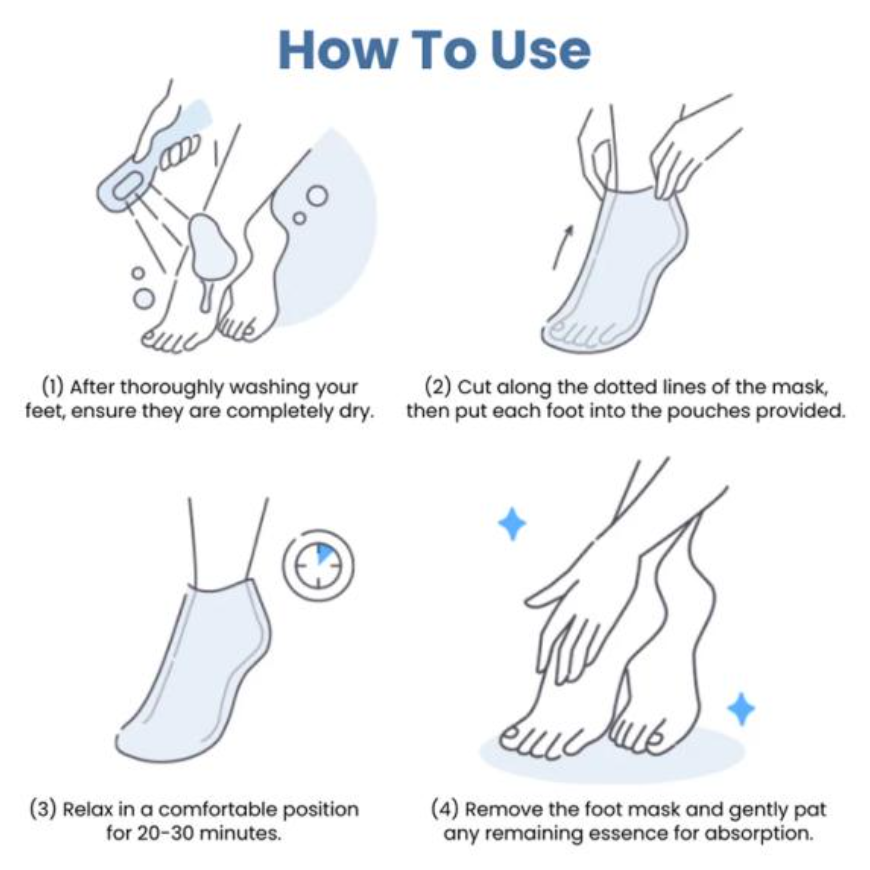 How To Use

(1) After thoroughly washing your feet, ensure they are completely dry.

(2) Cut along the dotted lines of the mask, then put each foot into the pouches provided.

(3) Relax in a comfortable position for 20-30 minutes.

(4) Remove the foot mask and gently pat any remaining essence for absorption.